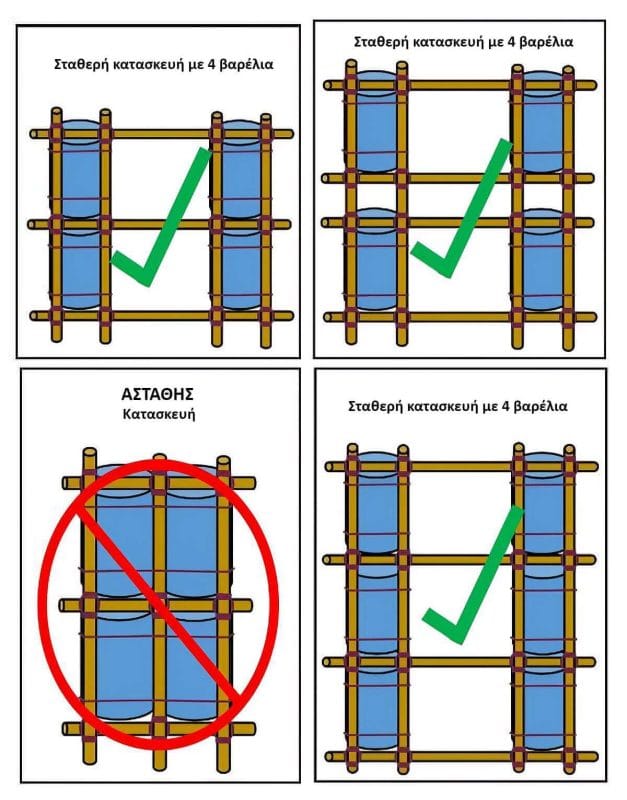 Σταθερή κατασκευή με 4 βαρέλια

Σταθερή κατασκευή με 4 βαρέλια

ΑΣΤΑΘΗΣ
Κατασκευή

Σταθερή κατασκευή με 4 βαρέλια